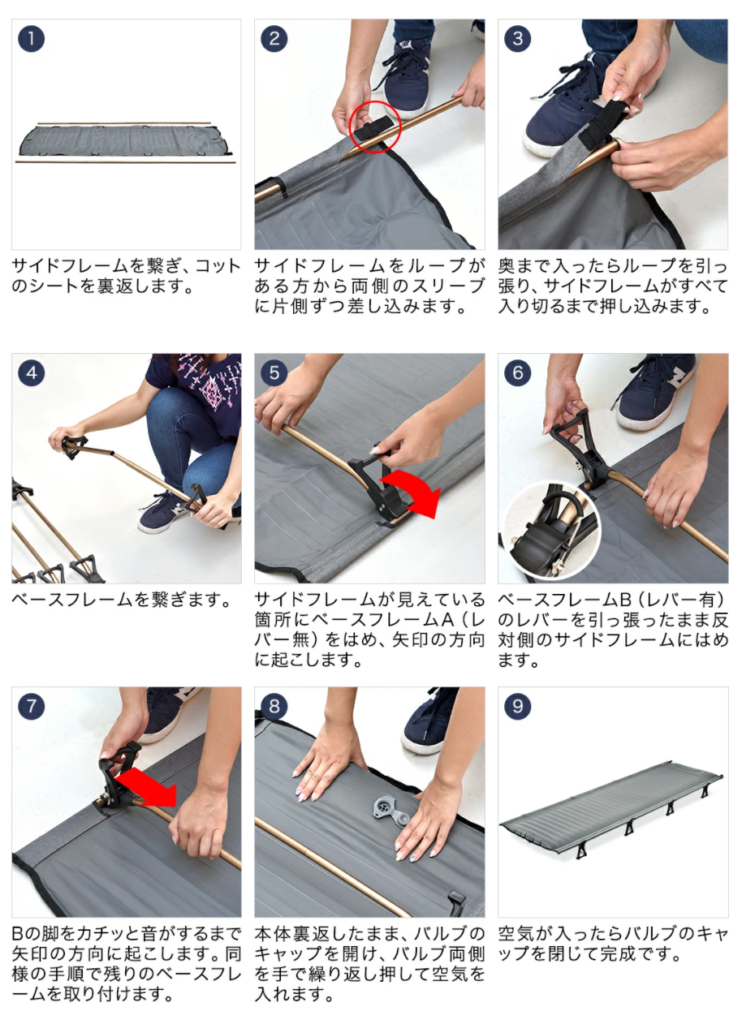 1

サイドフレームを繋ぎ、コットのシートを裏返します。

2

サイドフレームをループがある方から両側のスリーブに片側ずつ差し込みます。

3

奥まで入ったらループを引っ張り、サイドフレームがすべて入り切るまで押し込みます。

4

ベースフレームを繋ぎます。

5

サイドフレームが見えている箇所にベースフレームA（レバー無）をはめ、矢印の方向に起こします。

6

ベースフレームB（レバー有）のレバーを引っ張ったまま反対側のサイドフレームにはめます。

7

Bの脚をカチッと音がするまで矢印の方向に起こします。同様の手順で残りのベースフレームを取り付けます。

8

本体裏返したまま、バルブのキャップを開け、バルブ両側を手で繰り返し押して空気を入れます。

9

空気が入ったらバルブのキャップを閉じて完成です。